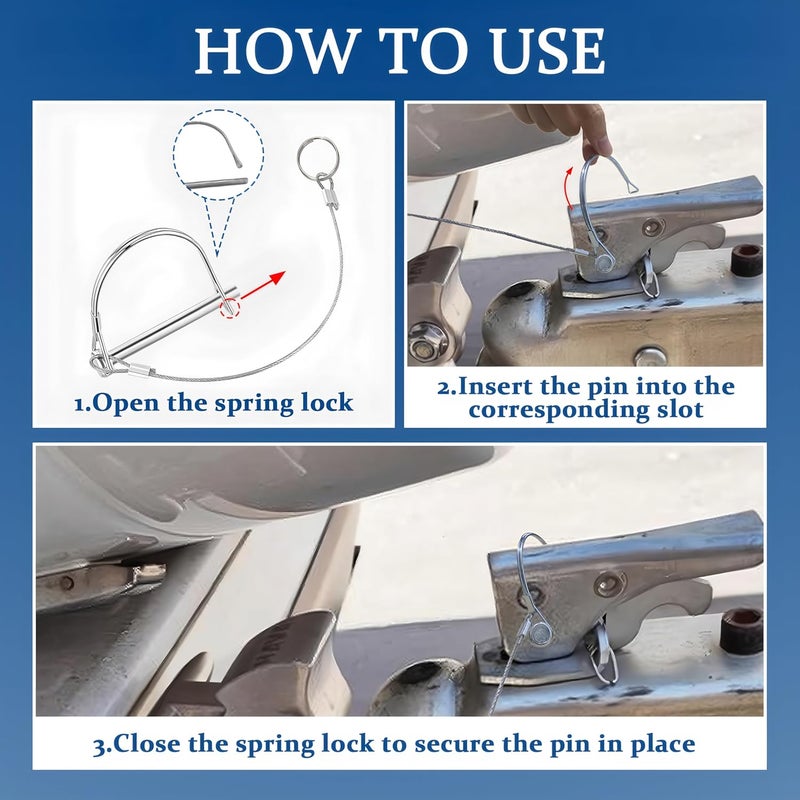 HOW TO USE

1.Open the spring lock

2.Insert the pin into the corresponding slot

3.Close the spring lock to secure the pin in place